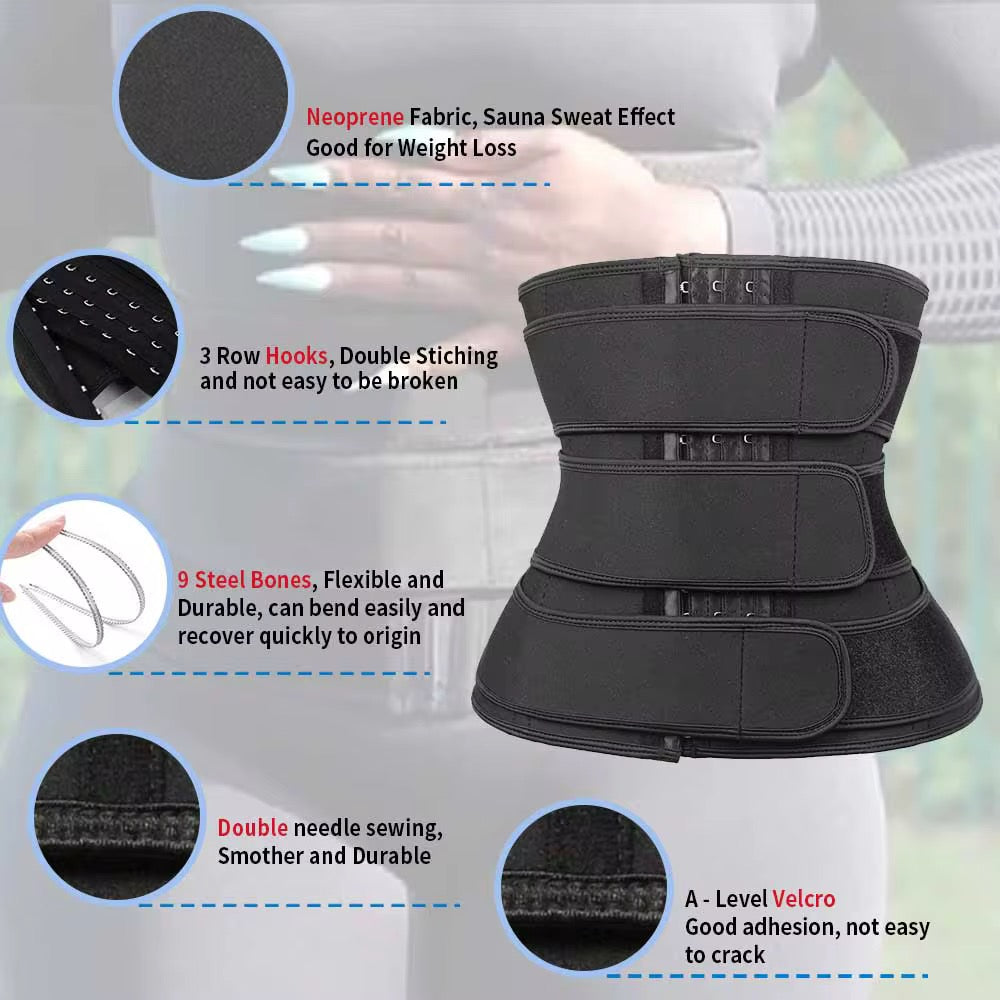 Neoprene Fabric, Sauna Sweat Effect
Good for Weight Loss

3 Row Hooks, Double Stiching and not easy to be broken

9 Steel Bones, Flexible and Durable, can bend easily and recover quickly to origin

Double needle sewing, Smother and Durable

A - Level Velcro
Good adhesion, not easy to crack